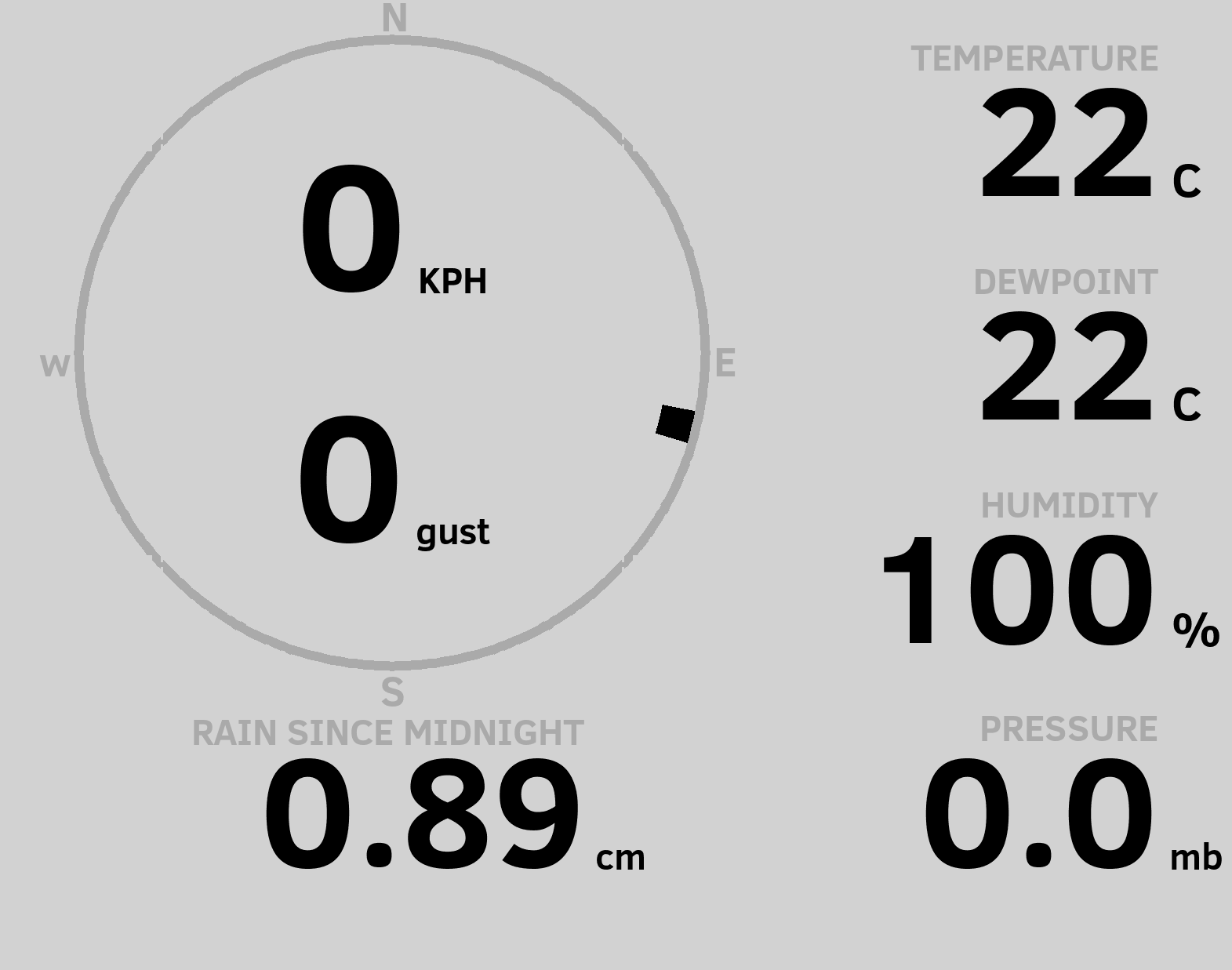 N

W

E

S

0 KPH

0 gust

RAIN SINCE MIDNIGHT
0.89 cm

TEMPERATURE
22 C

DEWPOINT
22 C

HUMIDITY
100 %

PRESSURE
0.0 mb