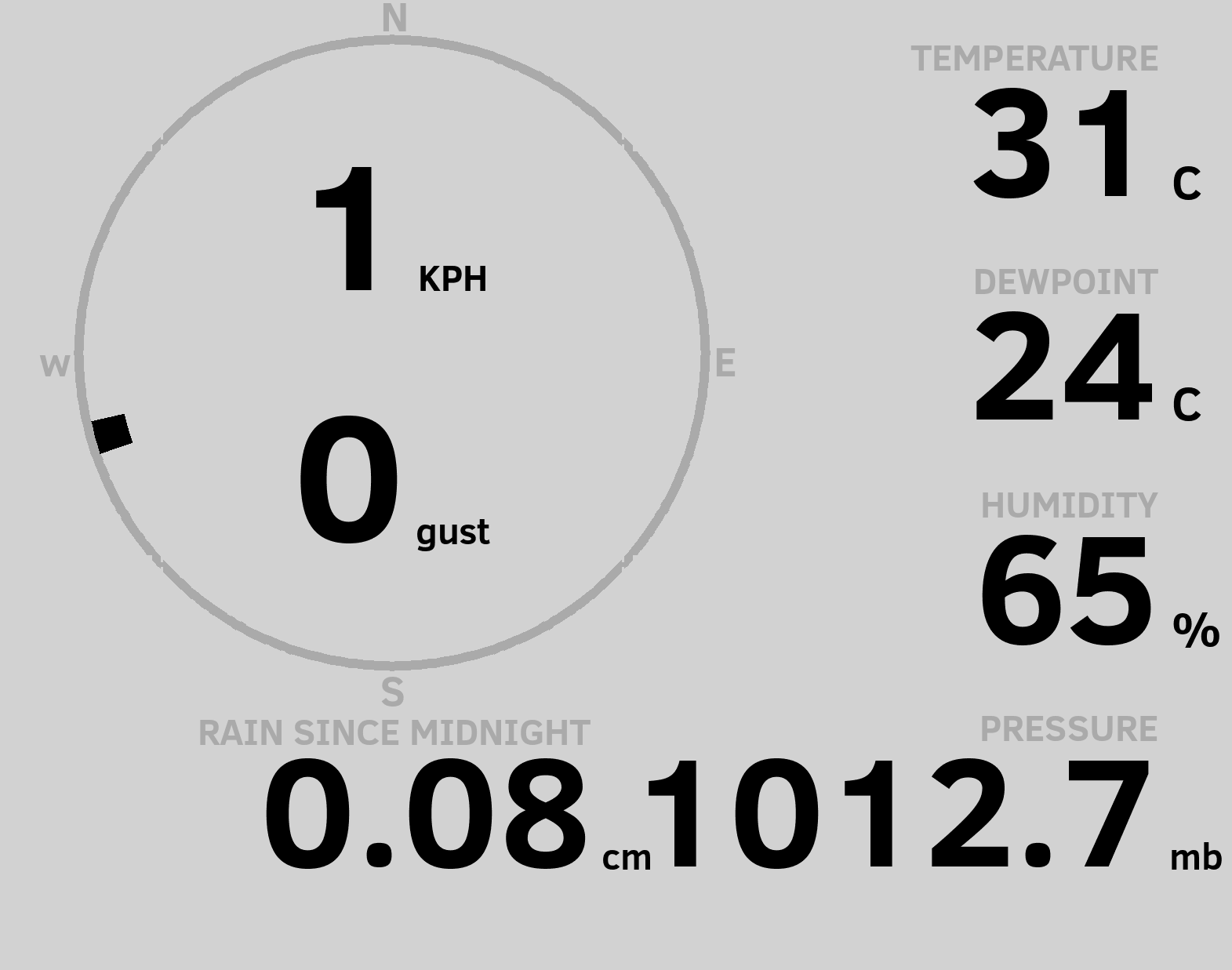 N

W

E

S

1 KPH

0 gust

TEMPERATURE
31 C

DEWPOINT
24 C

HUMIDITY
65 %

RAIN SINCE MIDNIGHT
0.08 cm

PRESSURE
1012.7 mb