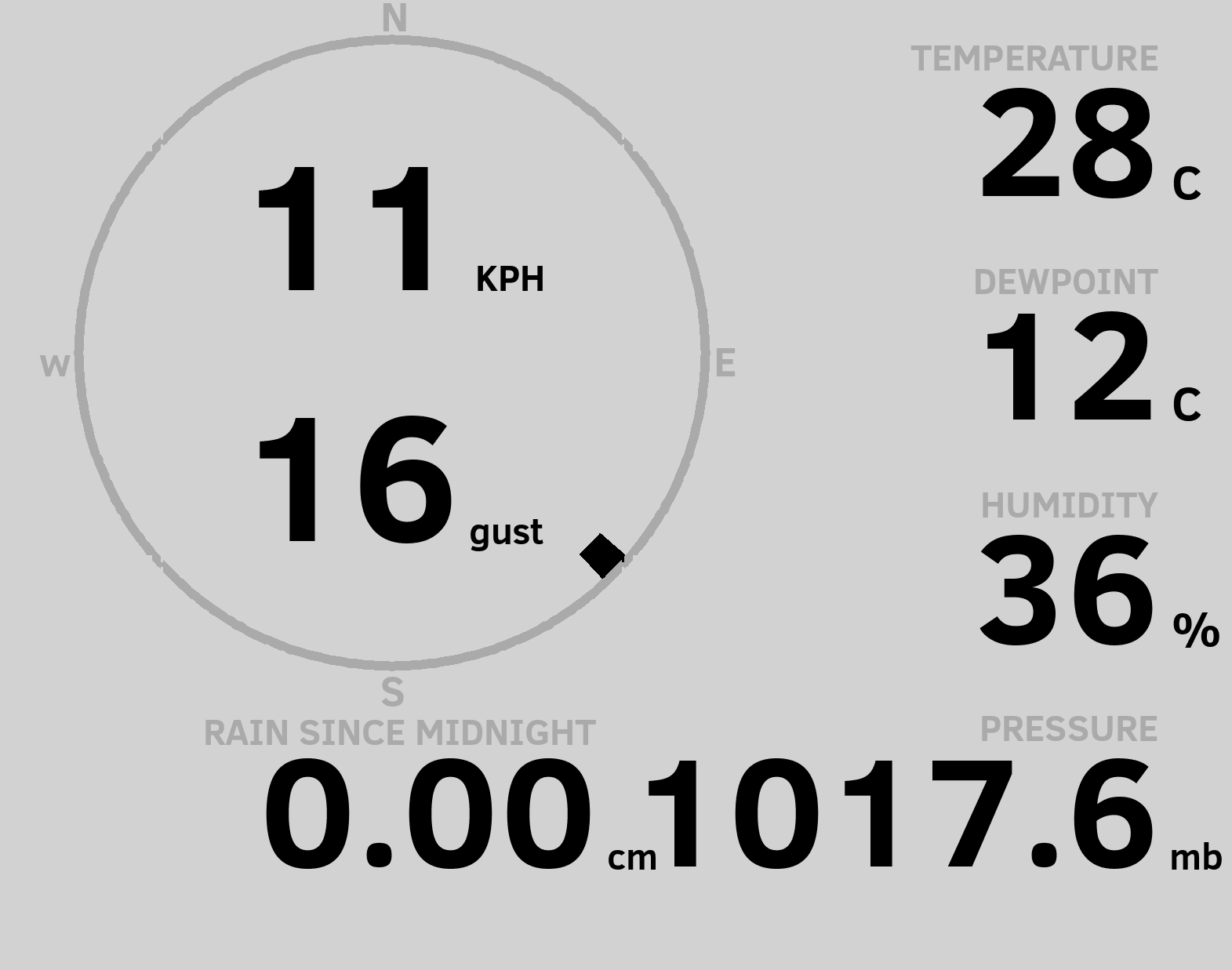 N

W

E

S

11 KPH

16 gust

TEMPERATURE
28 C

DEWPOINT
12 C

HUMIDITY
36 %

RAIN SINCE MIDNIGHT
0.00 cm

PRESSURE
1017.6 mb