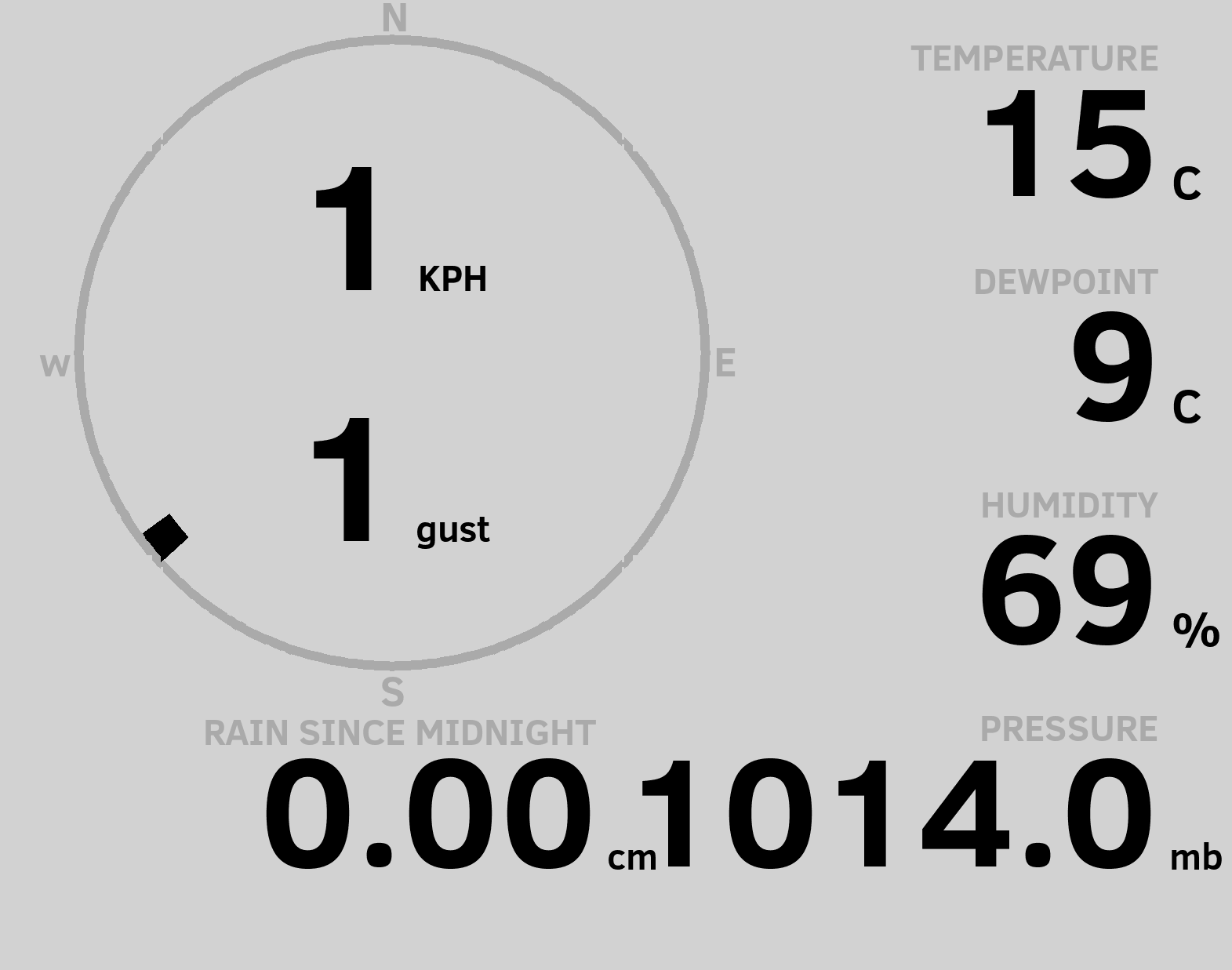 N

W

E

S

1 KPH

1 gust

TEMPERATURE
15 C

DEWPOINT
9 C

HUMIDITY
69 %

RAIN SINCE MIDNIGHT
0.00 cm

PRESSURE
1014.0 mb