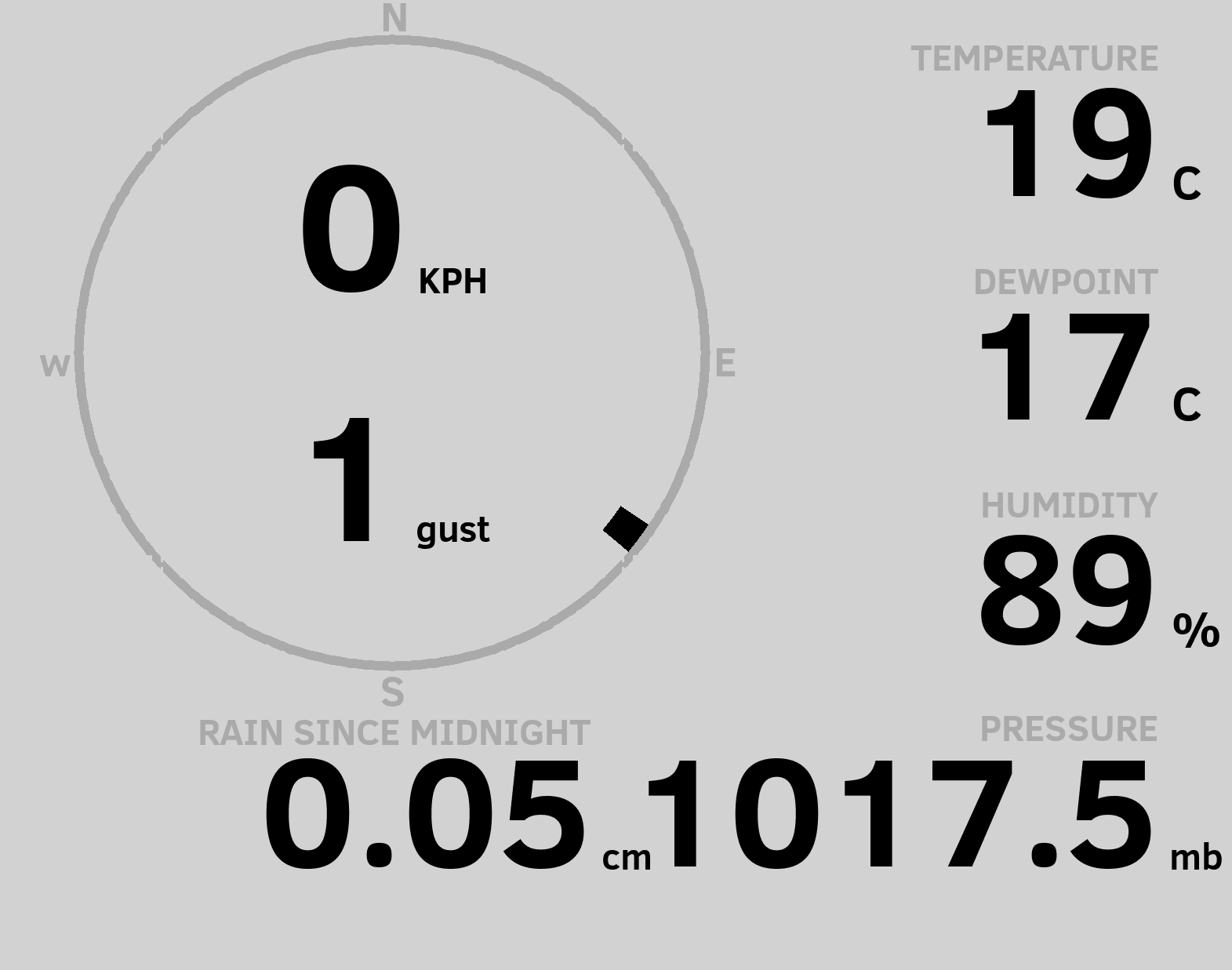 N

W

E

S

0 KPH

1 gust

TEMPERATURE
19 C

DEWPOINT
17 C

HUMIDITY
89 %

RAIN SINCE MIDNIGHT
0.05 cm

PRESSURE
1017.5 mb