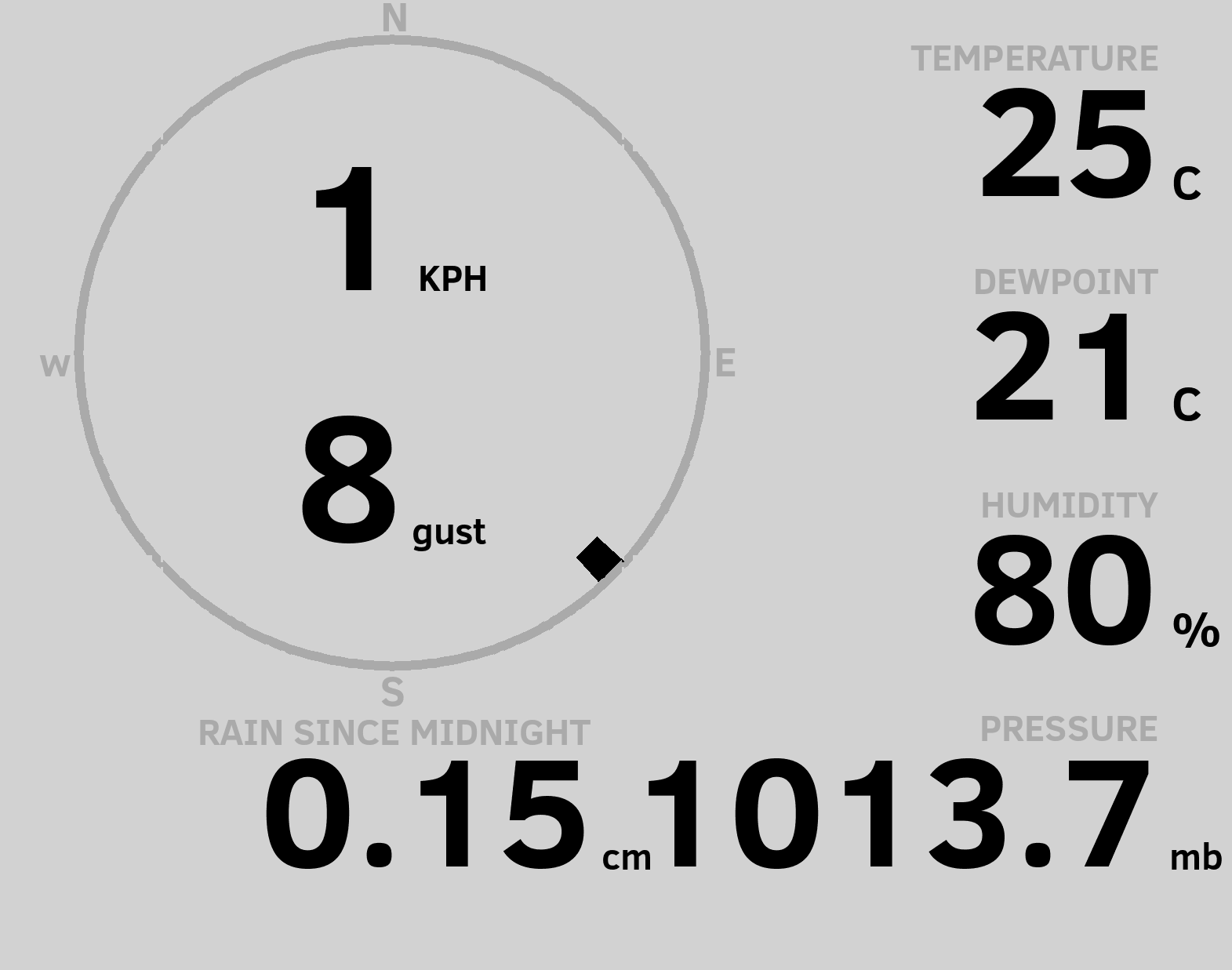 N

W

E

S

1 KPH

8 gust

TEMPERATURE
25 C

DEWPOINT
21 C

HUMIDITY
80 %

RAIN SINCE MIDNIGHT
0.15 cm

PRESSURE
1013.7 mb