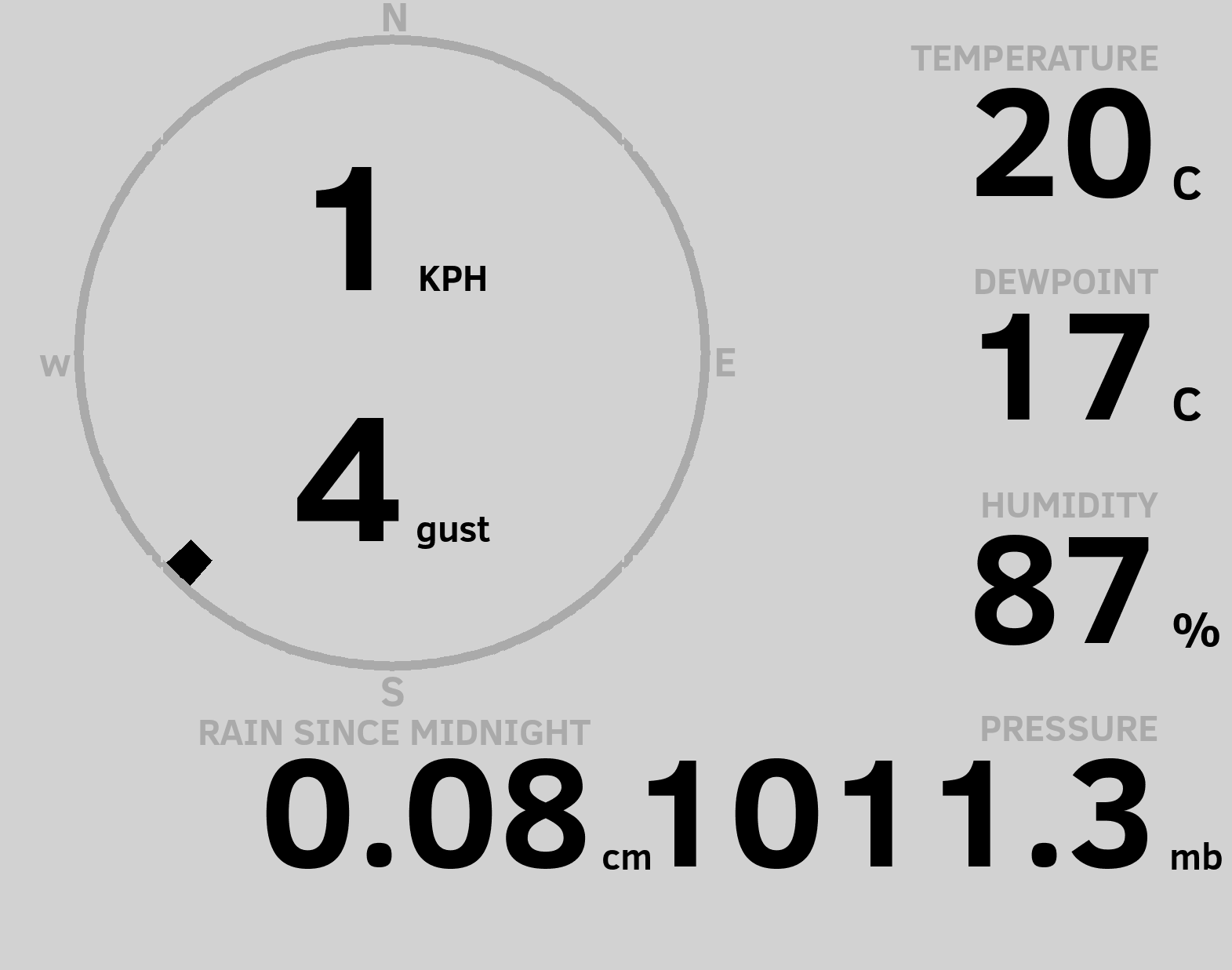 N
W
E
S
1 KPH
4 gust

TEMPERATURE
20 C

DEWPOINT
17 C

HUMIDITY
87 %

RAIN SINCE MIDNIGHT
0.08 cm

PRESSURE
1011.3 mb