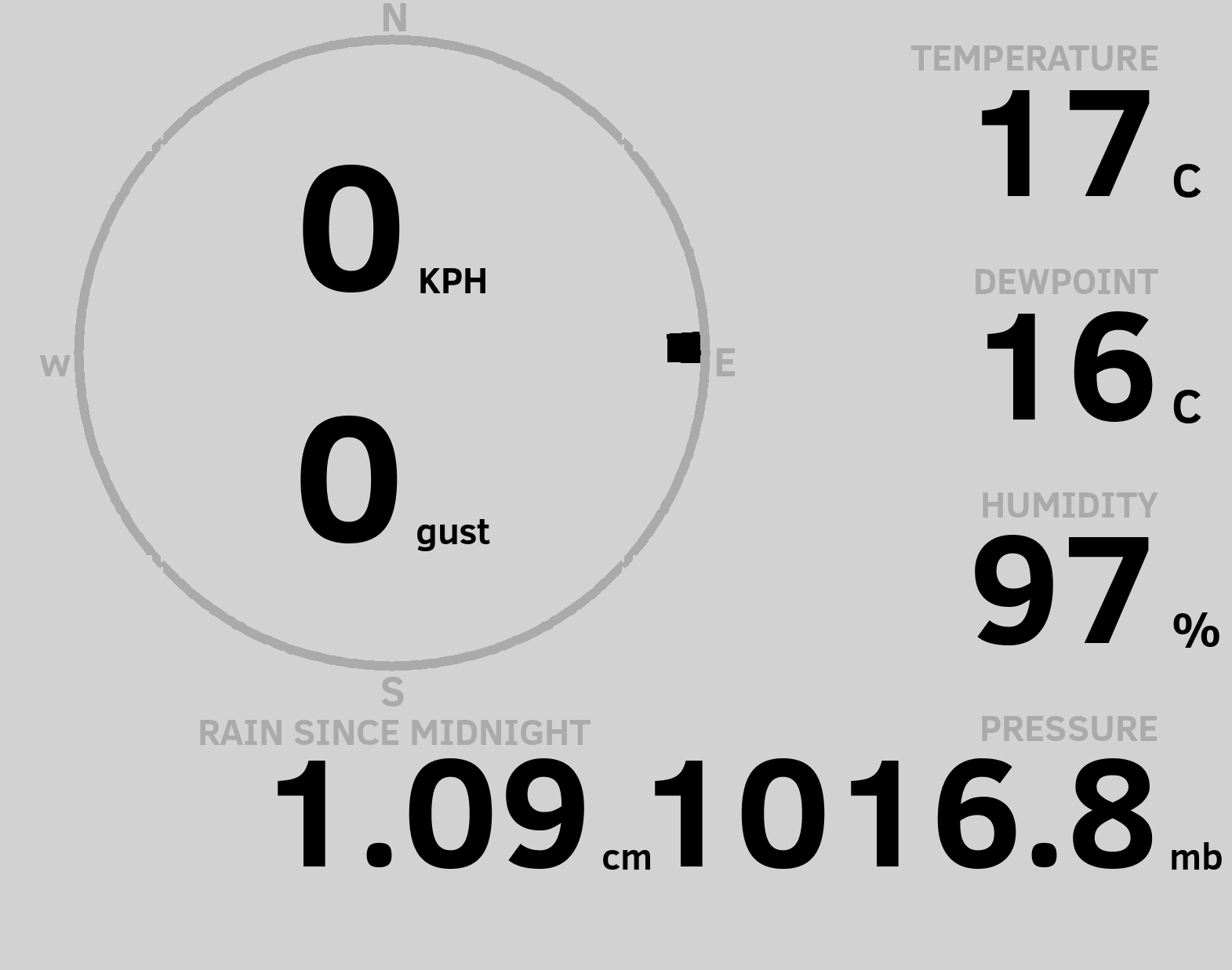 N

W

E

S

0 KPH

0 gust

TEMPERATURE
17 C

DEWPOINT
16 C

HUMIDITY
97 %

RAIN SINCE MIDNIGHT
1.09 cm

PRESSURE
1016.8 mb