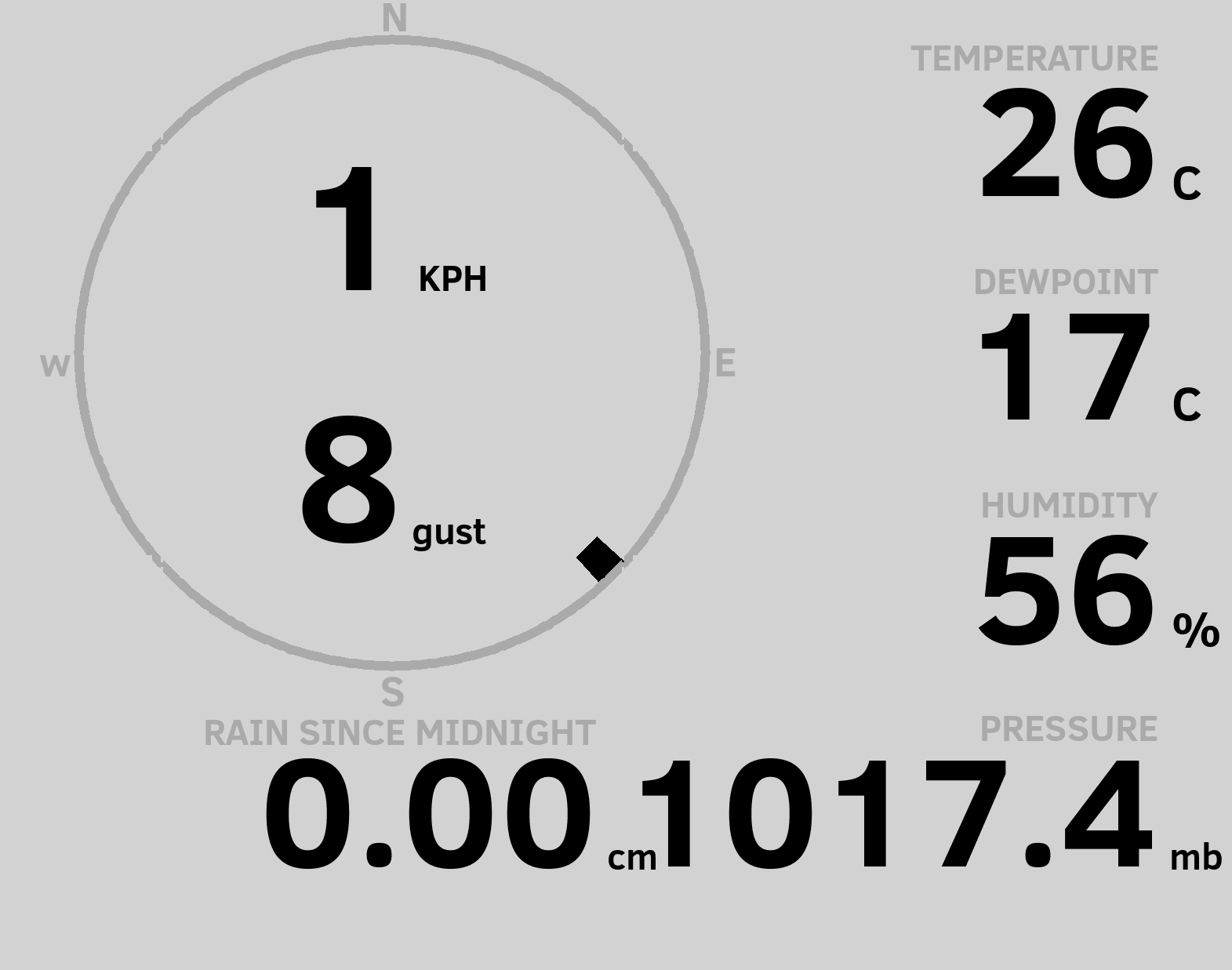 N

W

E

S

1 KPH

8 gust

TEMPERATURE
26 C

DEWPOINT
17 C

HUMIDITY
56 %

RAIN SINCE MIDNIGHT
0.00 cm

PRESSURE
1017.4 mb