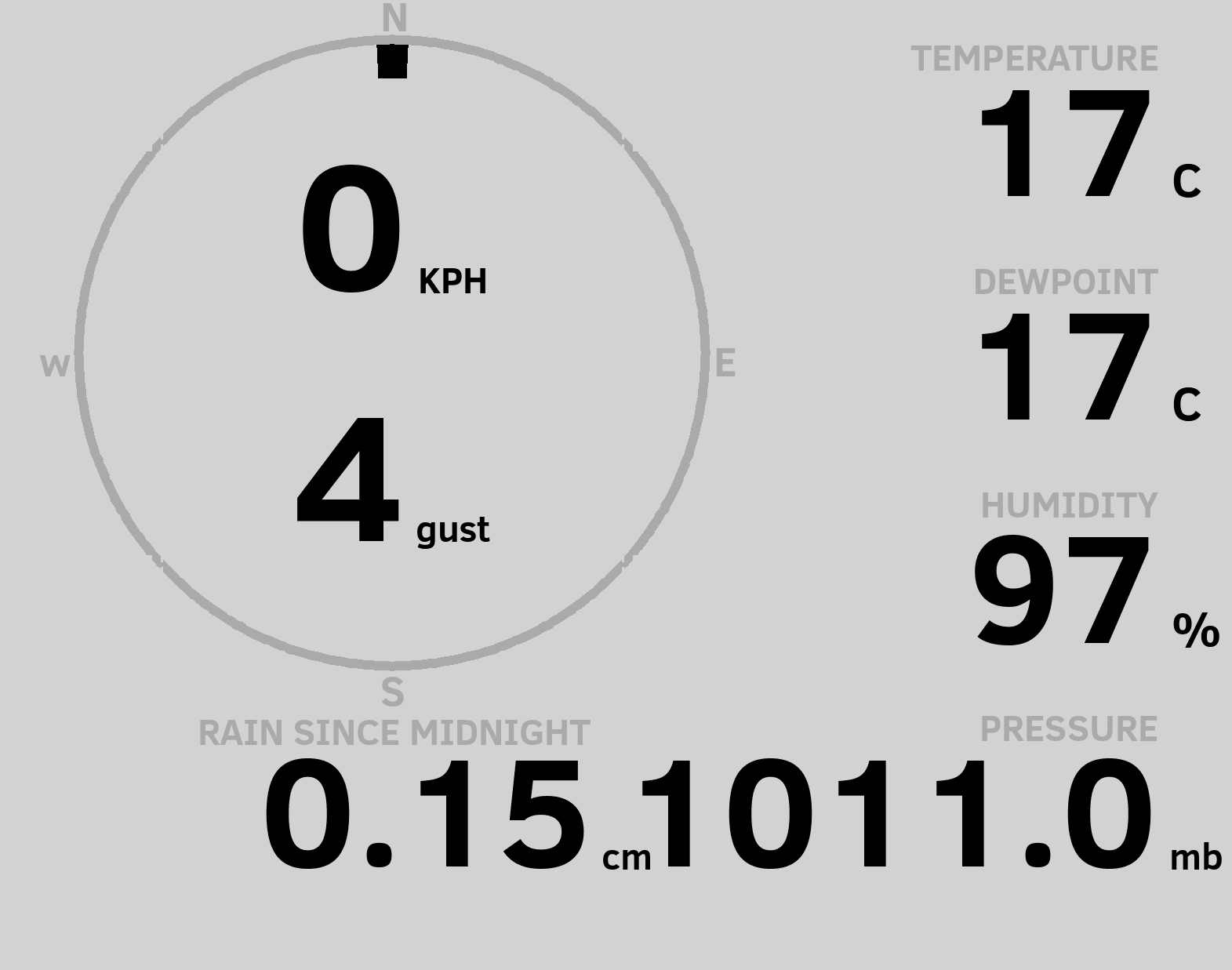 N

0 KPH

W

E

4 gust

S

TEMPERATURE
17 C

DEWPOINT
17 C

HUMIDITY
97 %

RAIN SINCE MIDNIGHT
0.15 cm

PRESSURE
1011.0 mb