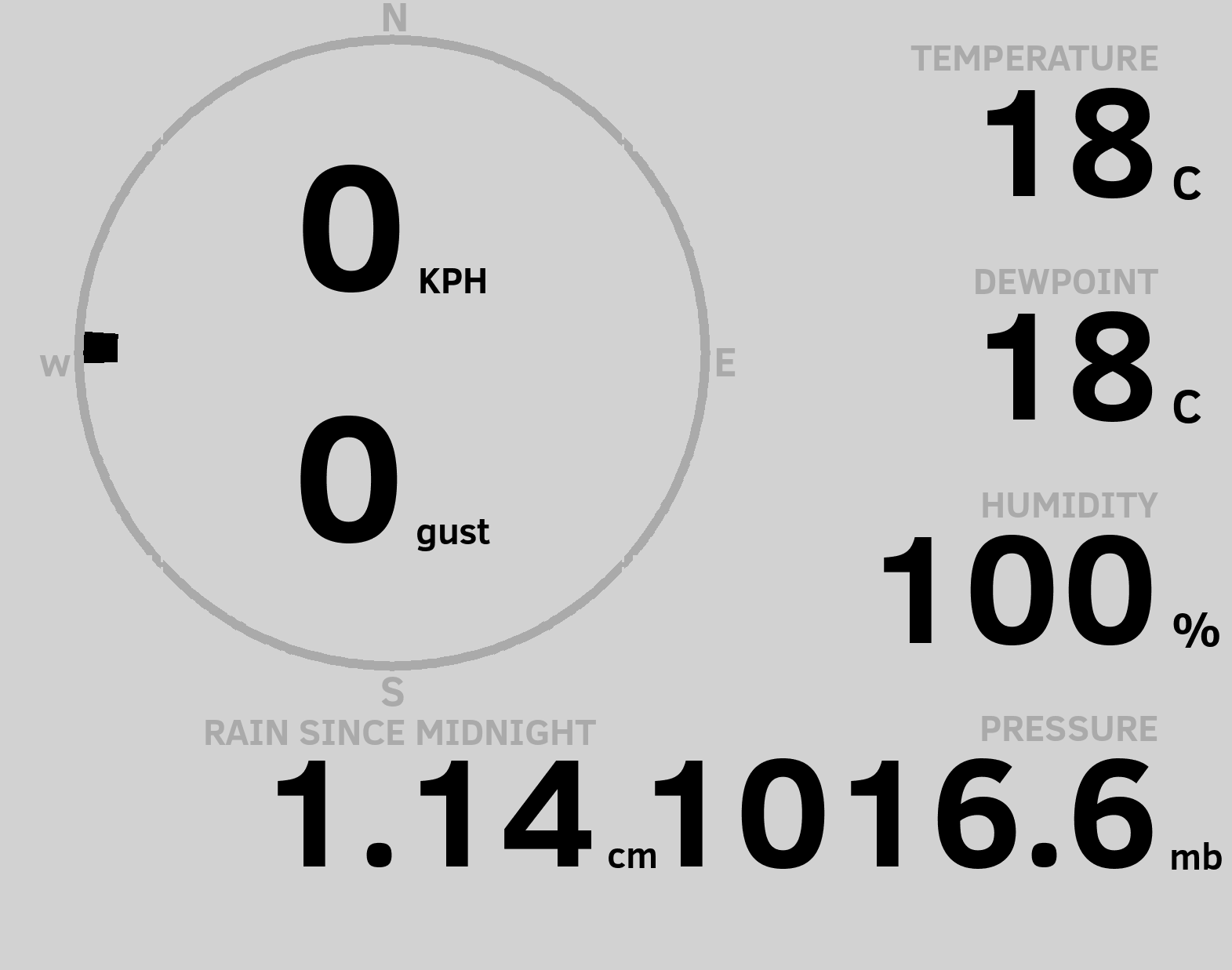 N

W

E

S

0 KPH

0 gust

TEMPERATURE
18 C

DEWPOINT
18 C

HUMIDITY
100 %

RAIN SINCE MIDNIGHT
1.14 cm

PRESSURE
1016.6 mb