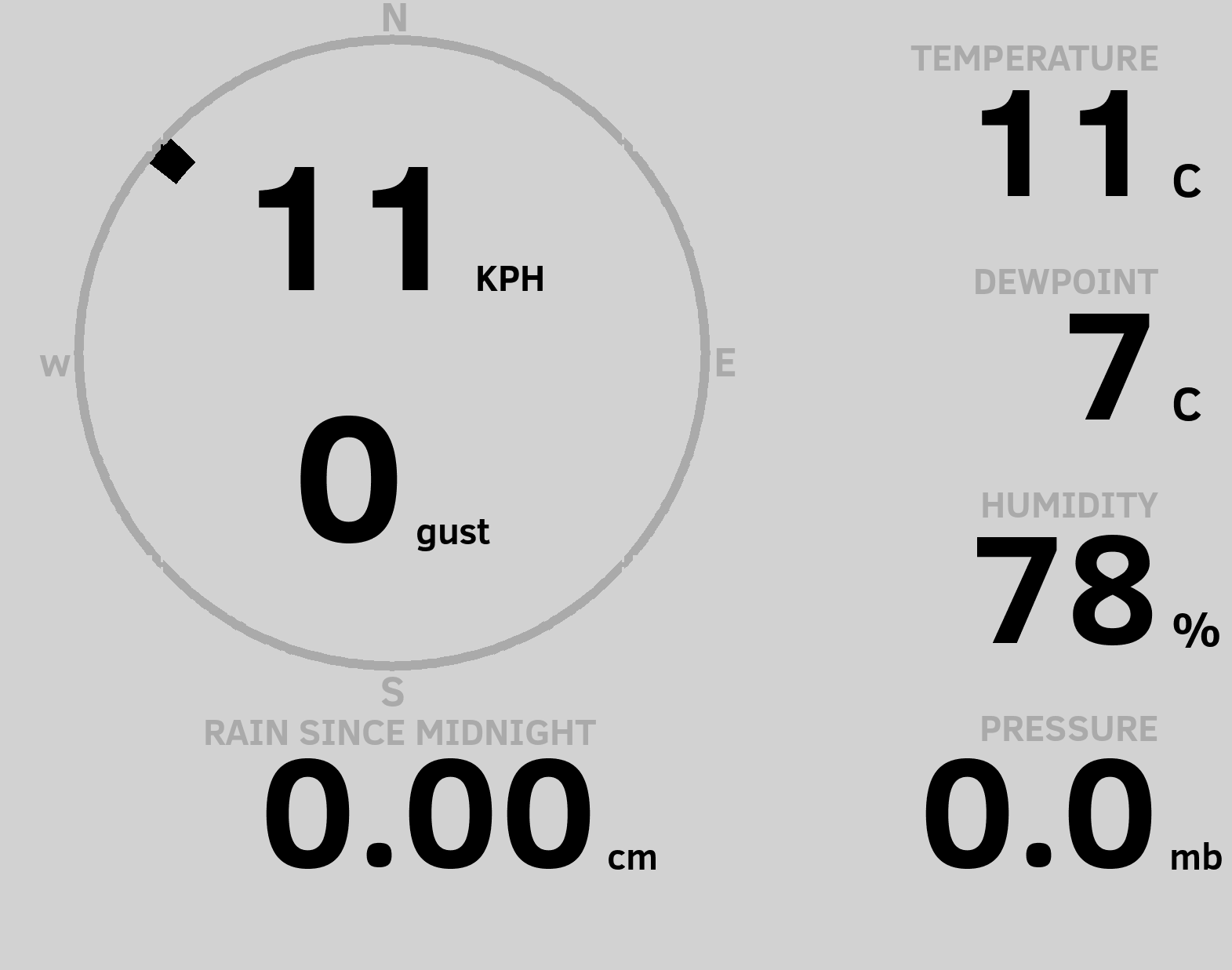 N

W

E

S

11 KPH

0 gust

RAIN SINCE MIDNIGHT
0.00 cm

TEMPERATURE
11 C

DEWPOINT
7 C

HUMIDITY
78 %

PRESSURE
0.0 mb